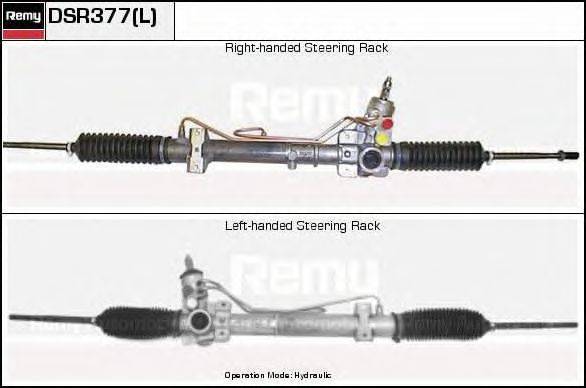 Remy DSR377(L)

Right-handed Steering Rack

Remy

Left-handed Steering Rack

Remy

Operation Mode: Hydraulic